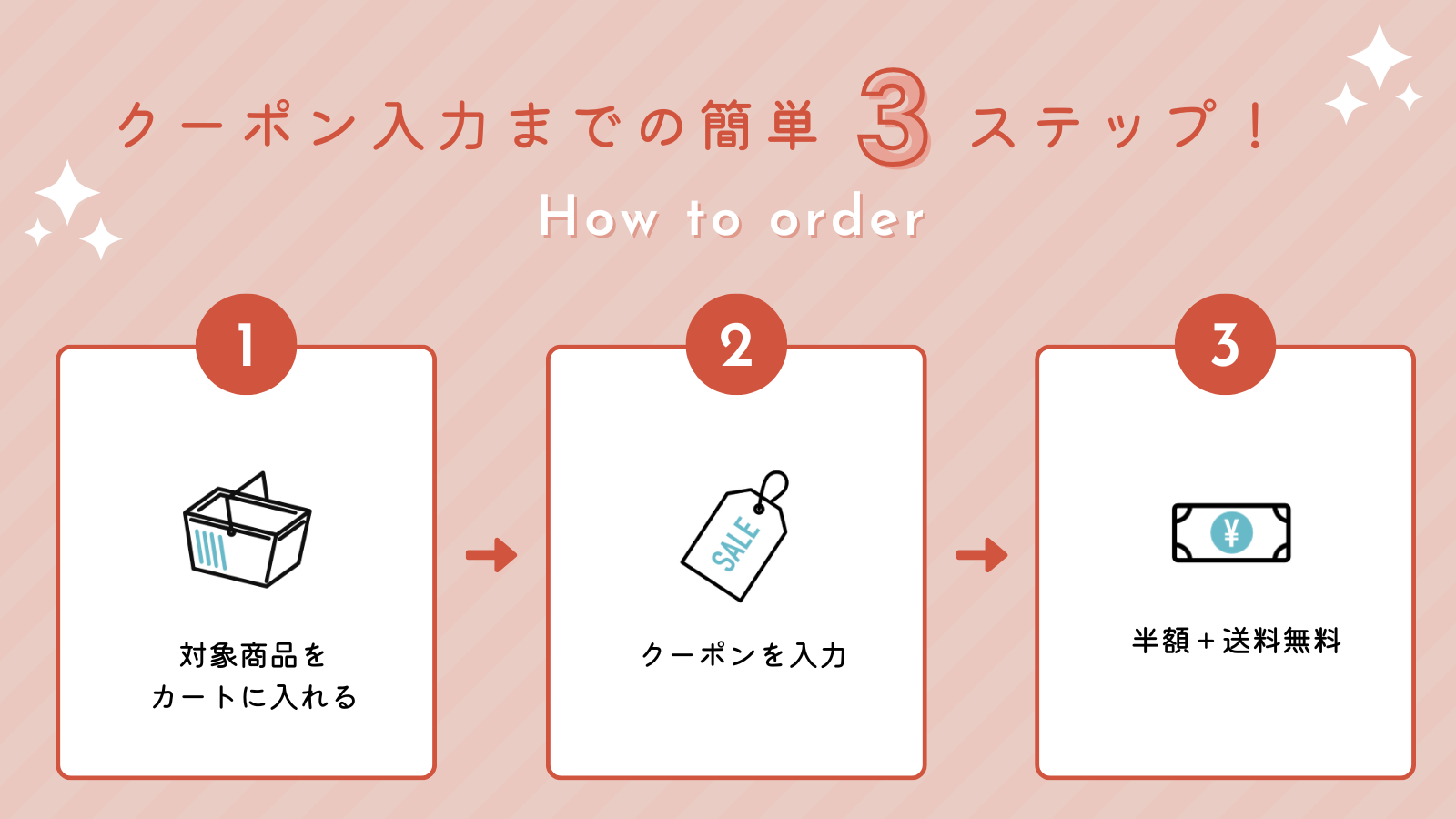 クーポン入力までの簡単 3 ステップ！

How to order

1

対象商品を
カートに入れる

2

SALE

クーポンを入力

3

¥

半額＋送料無料